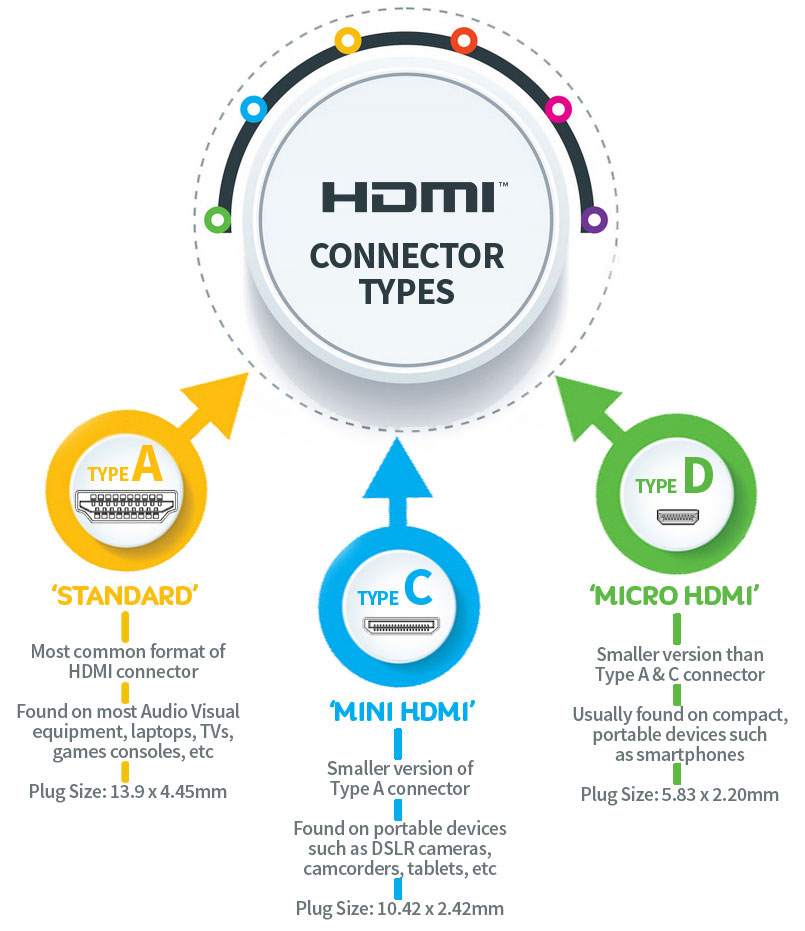 HDMI™

CONNECTOR TYPES

TYPE A

'STANDARD'

Most common format of HDMI connector

Found on most Audio Visual equipment, laptops, TVs, games consoles, etc

Plug Size: 13.9 x 4.45mm

TYPE C

'MINI HDMI'

Smaller version of Type A connector

Found on portable devices such as DSLR cameras, camcorders, tablets, etc

Plug Size: 10.42 x 2.42mm

TYPE D

'MICRO HDMI'

Smaller version than Type A & C connector

Usually found on compact, portable devices such as smartphones

Plug Size: 5.83 x 2.20mm